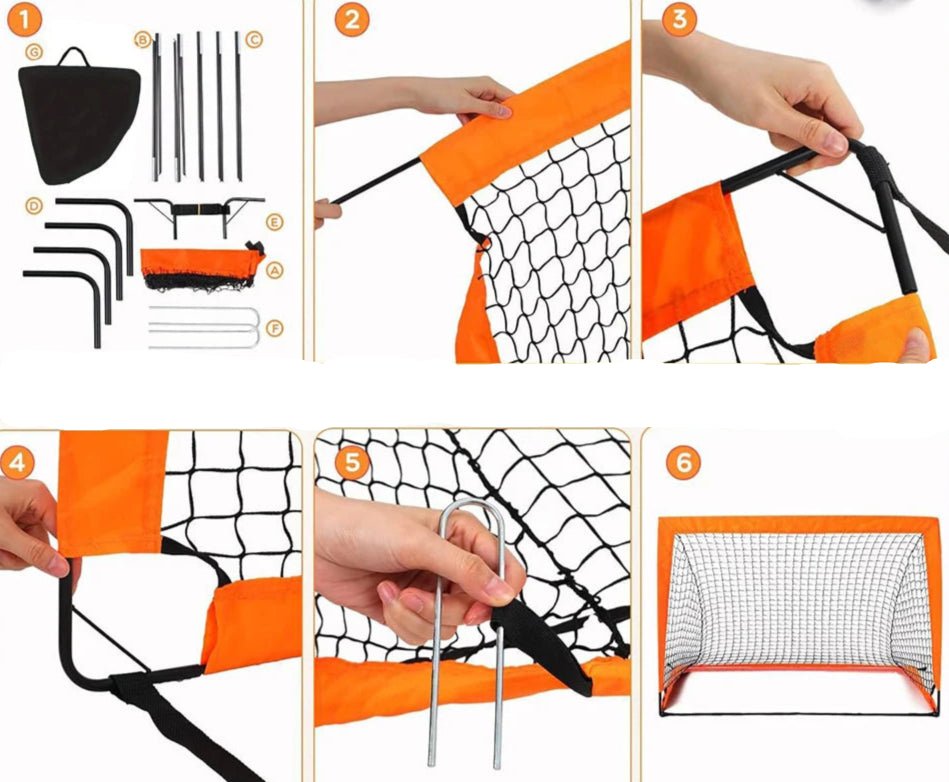 1
G
B
C
D
E
A
F
2
3
4
5
6